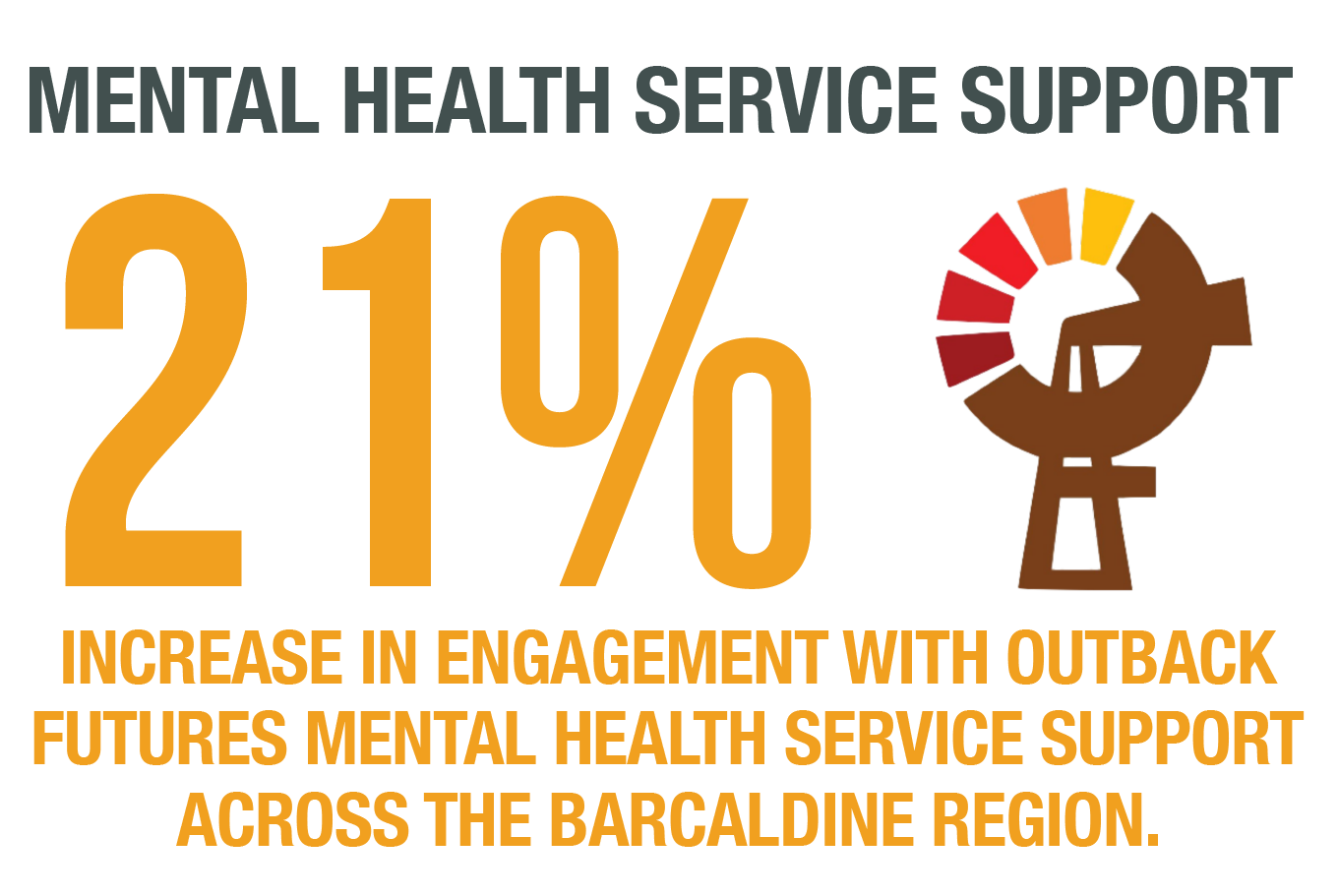 MENTAL HEALTH SERVICE SUPPORT

21%

INCREASE IN ENGAGEMENT WITH OUTBACK FUTURES MENTAL HEALTH SERVICE SUPPORT ACROSS THE BARCALDINE REGION.